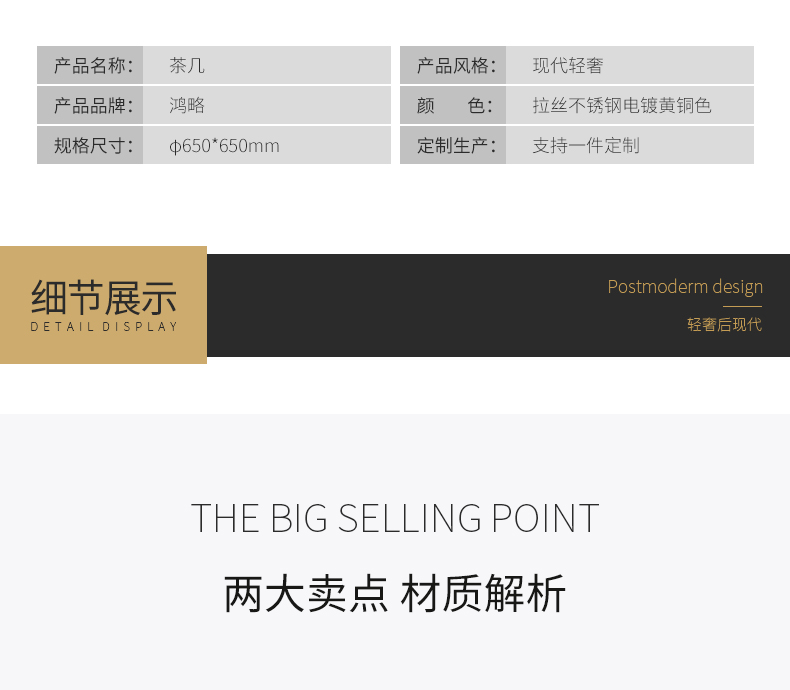 产品名称： 茶几
产品品牌： 鸿略
规格尺寸： φ650*650mm

产品风格： 现代轻奢
颜 色： 拉丝不锈钢电镀黄铜色
定制生产： 支持一件定制

细节展示
DETAIL DISPLAY

Postmoderm design
轻奢后现代

THE BIG SELLING POINT

两大卖点 材质解析